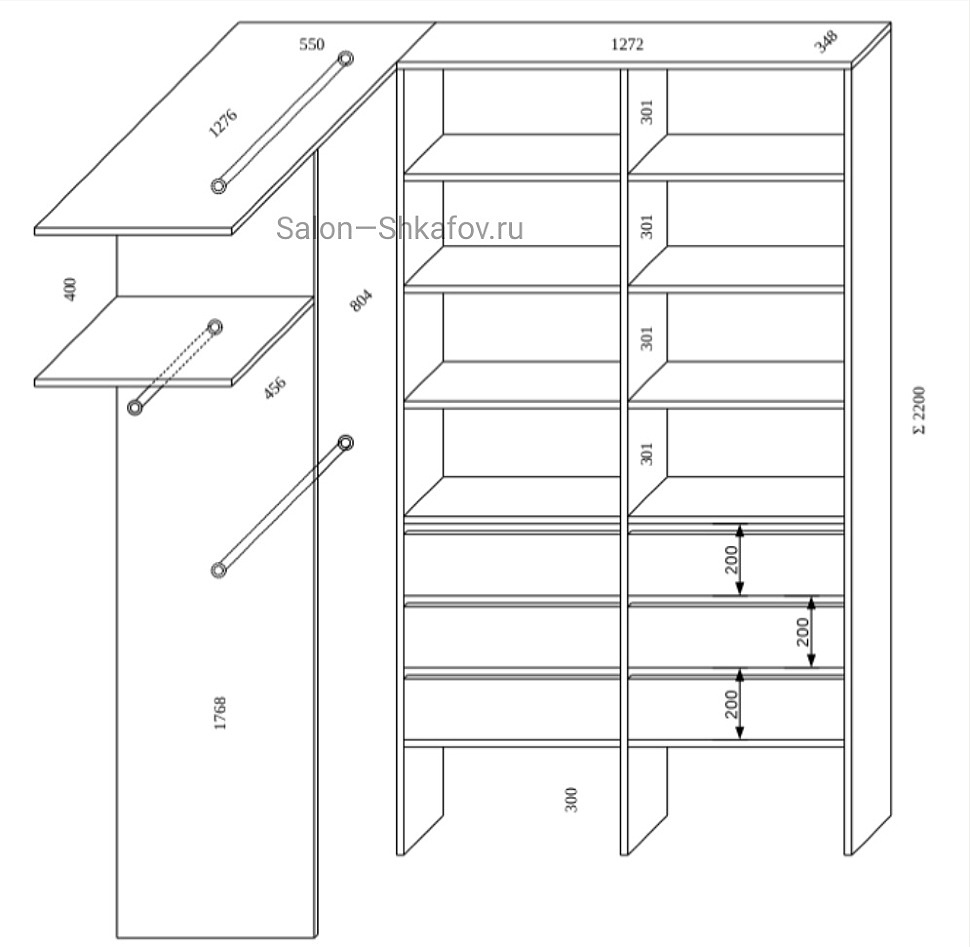 550
1272
348
1276
301
Salon—Shkafov.ru
301
400
804
301
456
301
Σ 2200
200
200
200
1768
300